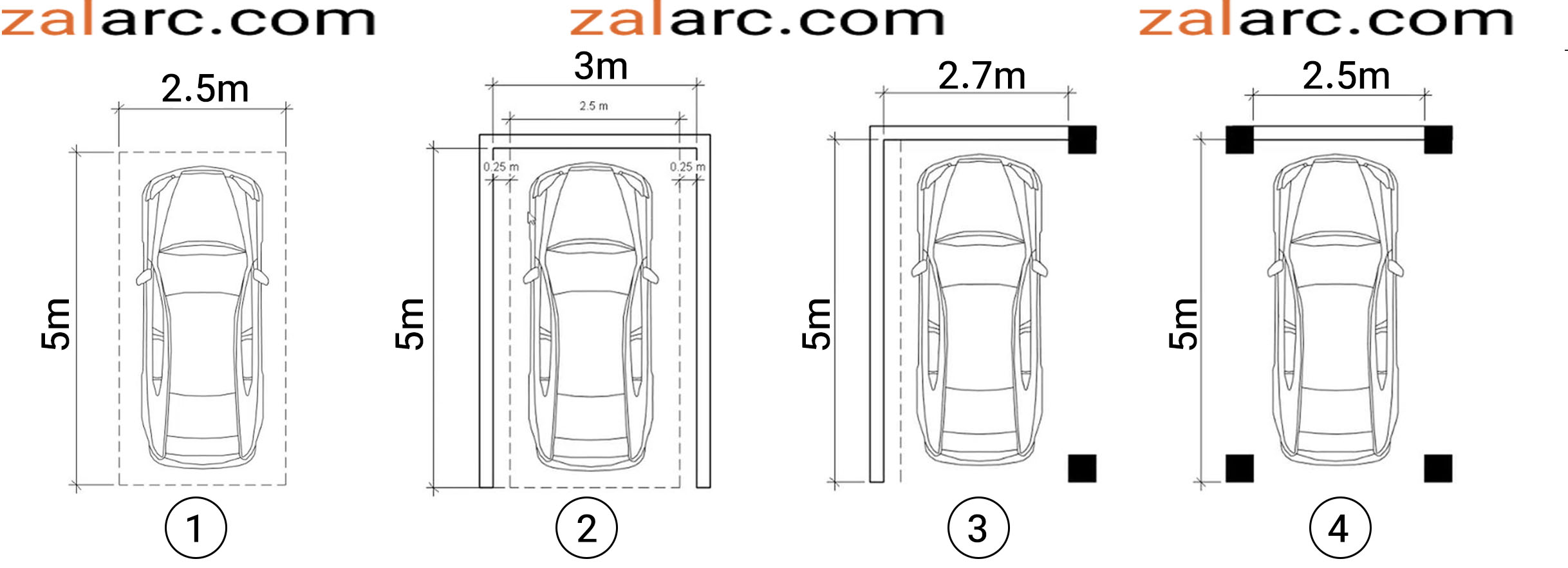 zalarc.com zalarc.com zalarc.com

2.5m
5m
1

3m
2.5 m
0.25 m
0.25 m
5m
2

2.7m
5m
3

2.5m
5m
4