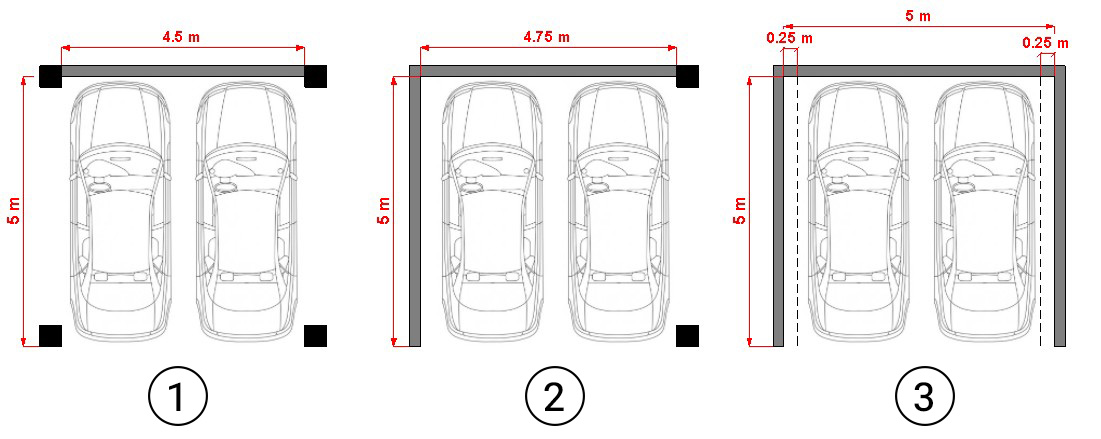 4.5 m
5 m
1

4.75 m
5 m
2

5 m
0.25 m
0.25 m
5 m
3