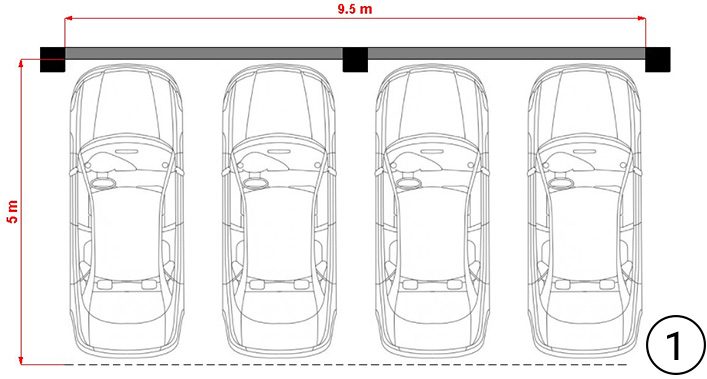 9.5 m

5 m

1