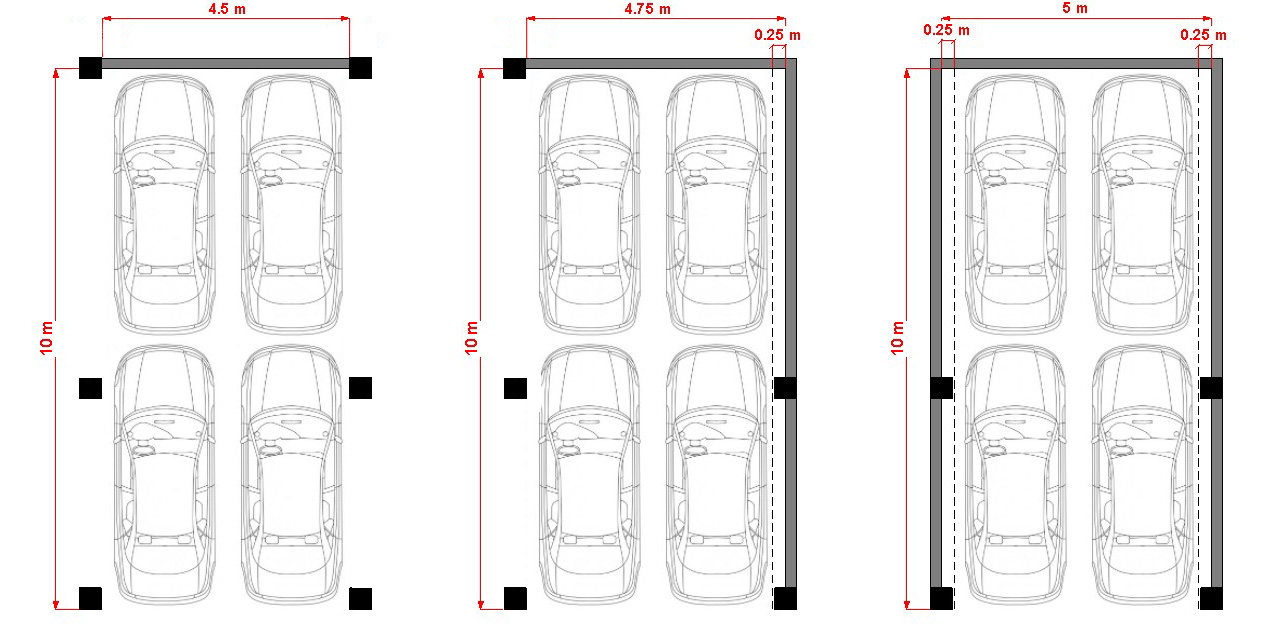 4.5 m

10 m

4.75 m

0.25 m

10 m

5 m

0.25 m

0.25 m

10 m