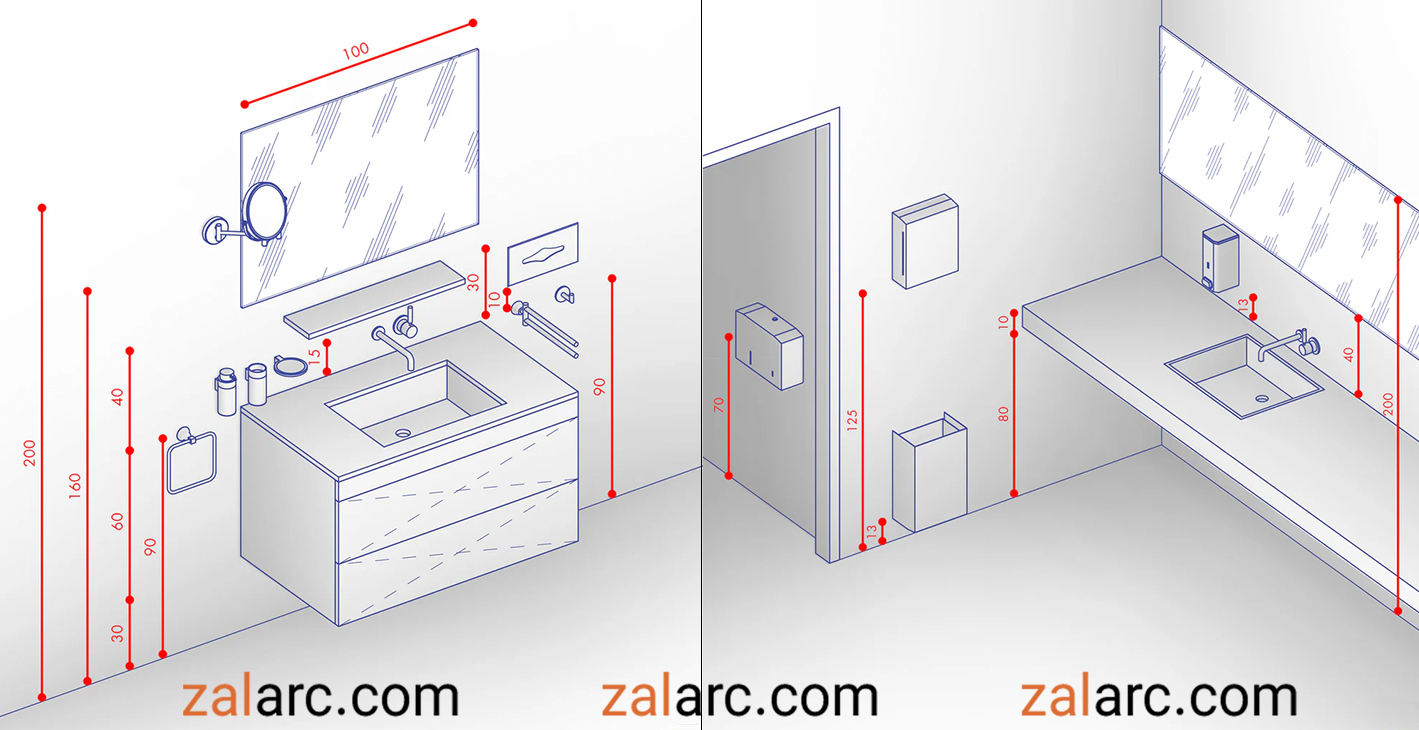 100

200

160

40

60

30

90

15

30

10

90

zalarc.com

70

125

13

10

80

13

40

200

zalarc.com

zalarc.com